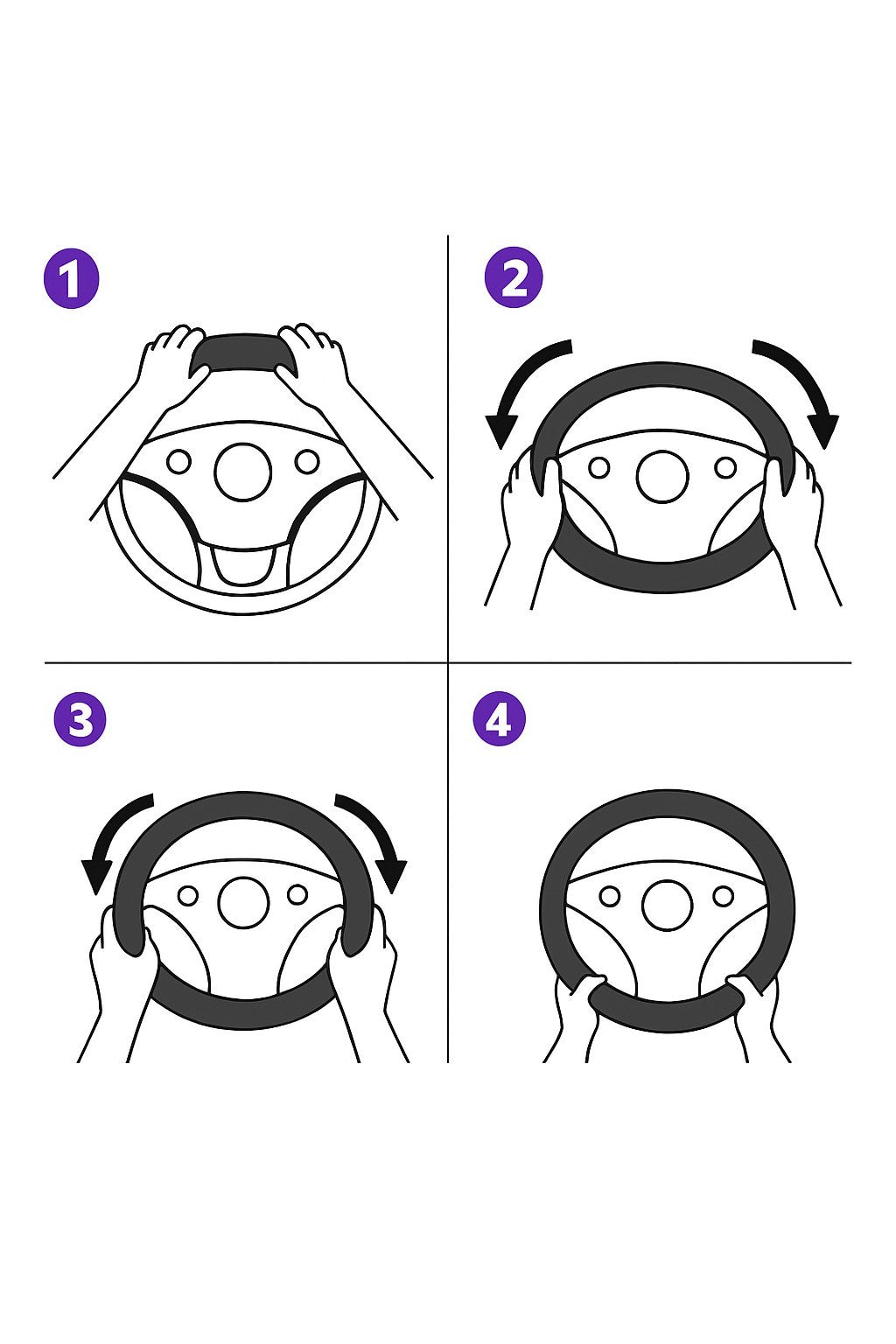 1

2

3

4