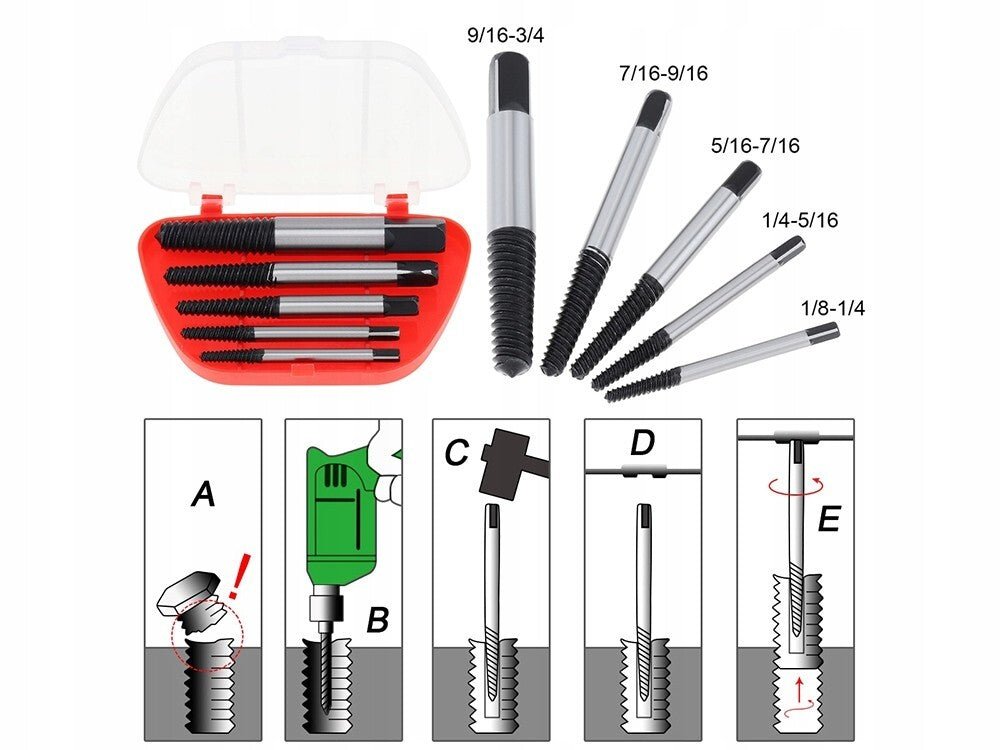 9/16-3/4

7/16-9/16

5/16-7/16

1/4-5/16

1/8-1/4

A

!

B

C

D

E